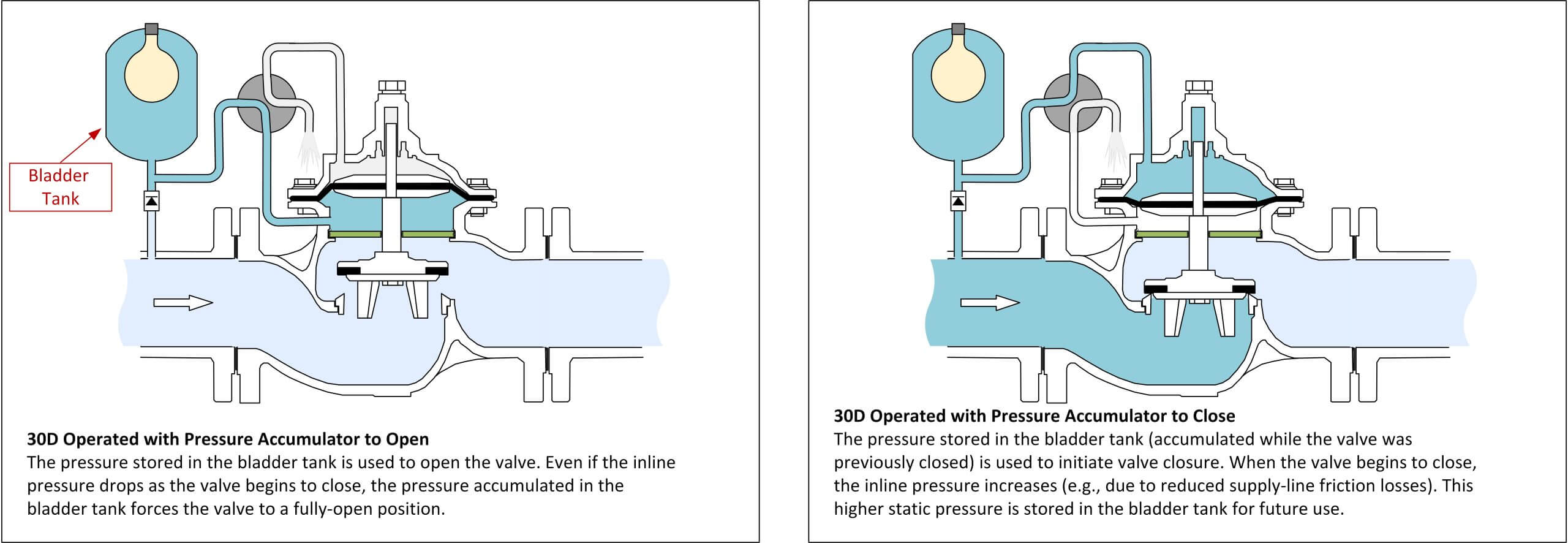 Bladder Tank

30D Operated with Pressure Accumulator to Open
The pressure stored in the bladder tank is used to open the valve. Even if the inline pressure drops as the valve begins to close, the pressure accumulated in the bladder tank forces the valve to a fully-open position.

30D Operated with Pressure Accumulator to Close
The pressure stored in the bladder tank (accumulated while the valve was previously closed) is used to initiate valve closure. When the valve begins to close, the inline pressure increases (e.g., due to reduced supply-line friction losses). This higher static pressure is stored in the bladder tank for future use.