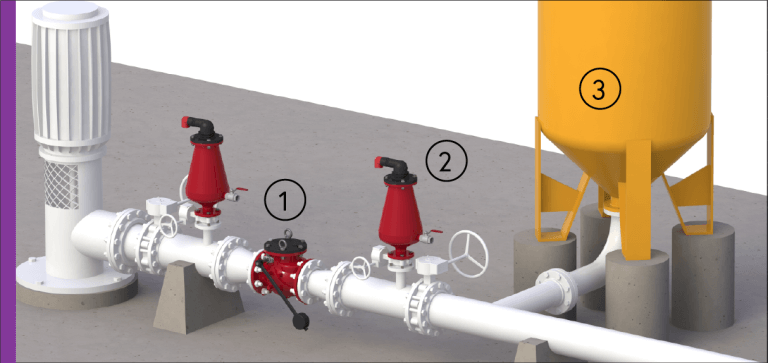 1
2
3